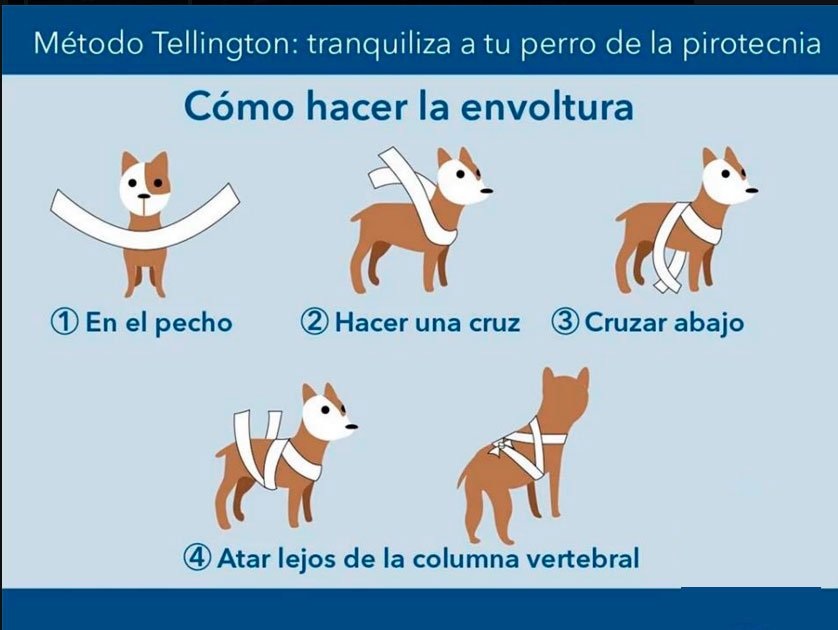 Método Tellington: tranquiliza a tu perro de la pirotecnia

Cómo hacer la envoltura

① En el pecho

② Hacer una cruz

③ Cruzar abajo

④ Atar lejos de la columna vertebral